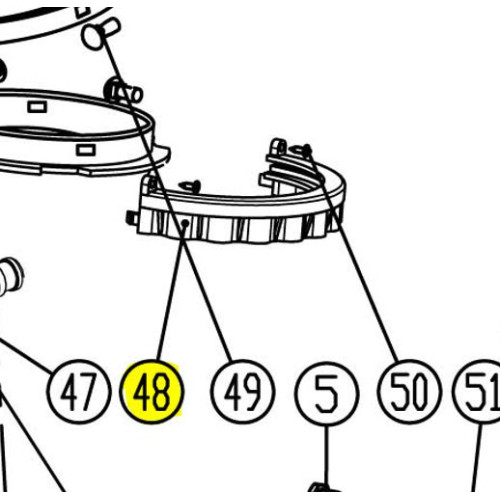 47 48 49 5 50 51