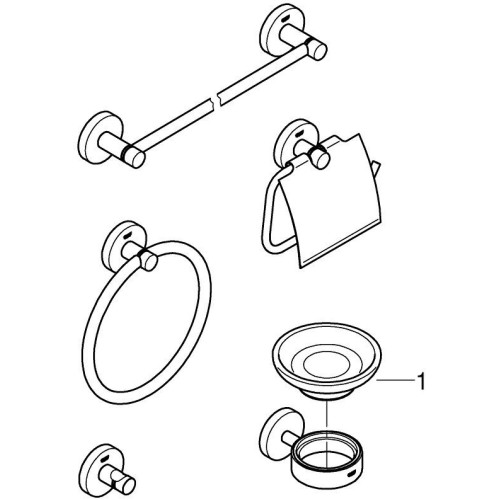 1