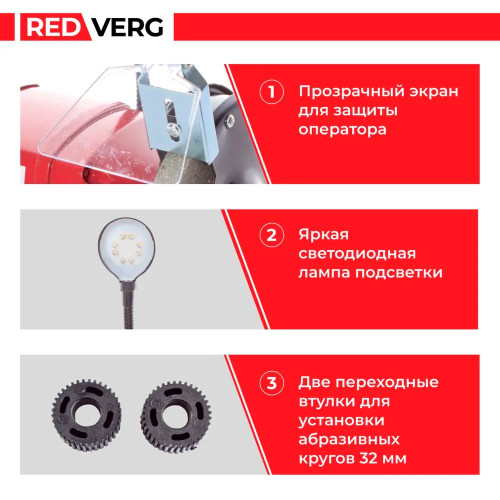 RED VERG

1 Прозрачный экран для защиты оператора

2 Яркая светодиодная лампа подсветки

3 Две переходные втулки для установки абразивных кругов 32 мм