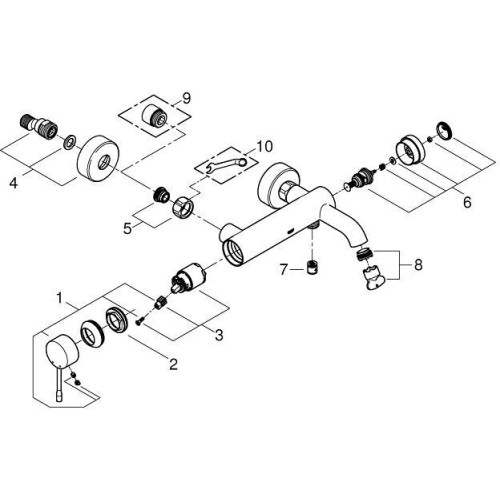 9
10
4
5
6
7
8
1
3
2