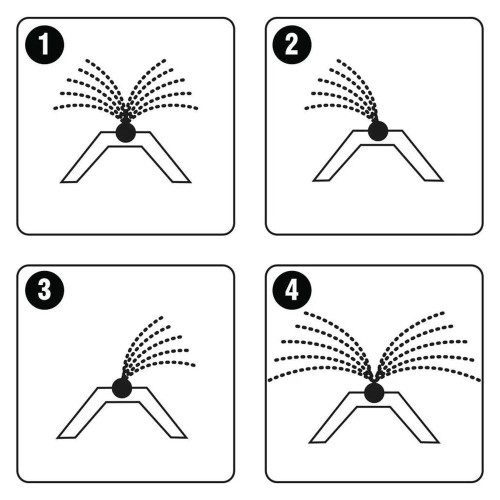 1

2

3

4