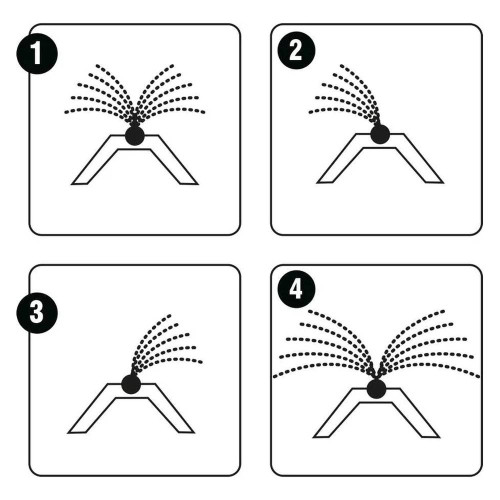 1

2

3

4