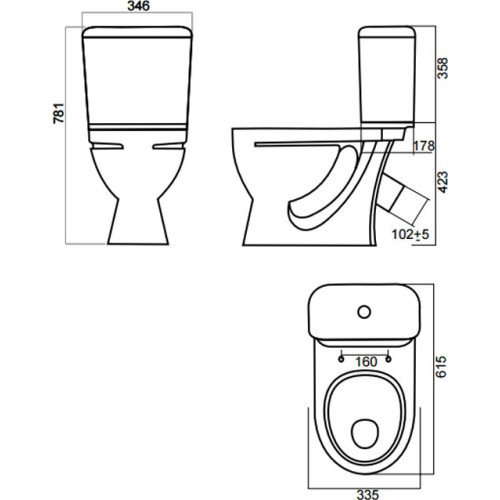 346
781
358
178
423
102±5
160
615
335