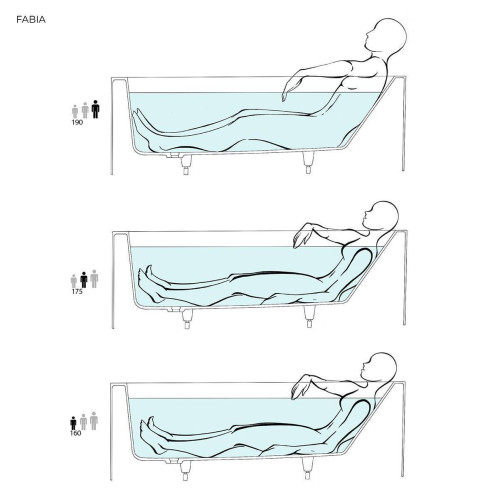 FABIA

190

175

160